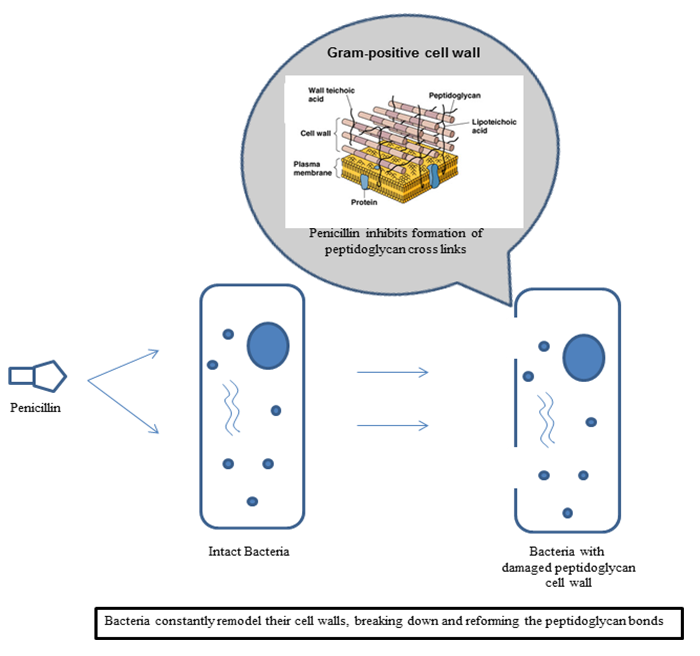 Gram-positive cell wall

Wall teichoic acid

Peptidoglycan

Lipoteichoic acid

Cell wall

Plasma membrane

Protein

Penicillin inhibits formation of peptidoglycan cross links

Penicillin

Intact Bacteria

Bacteria with damaged peptidoglycan cell wall

Bacteria constantly remodel their cell walls, breaking down and reforming the peptidoglycan bonds